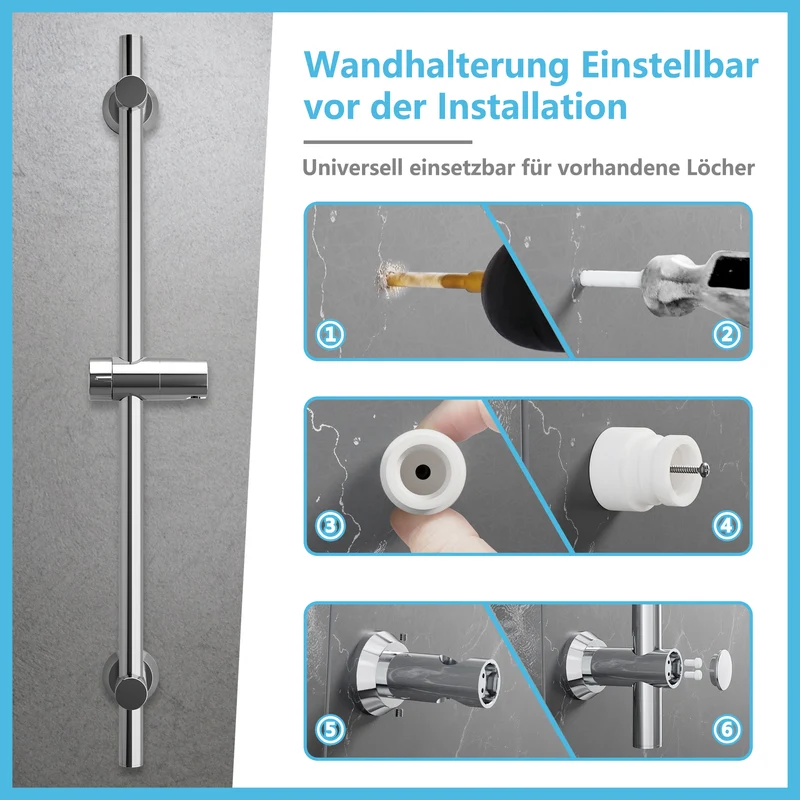 Wandhalterung Einstellbar vor der Installation

Universell einsetzbar für vorhandene Löcher

1

2

3

4

5

6